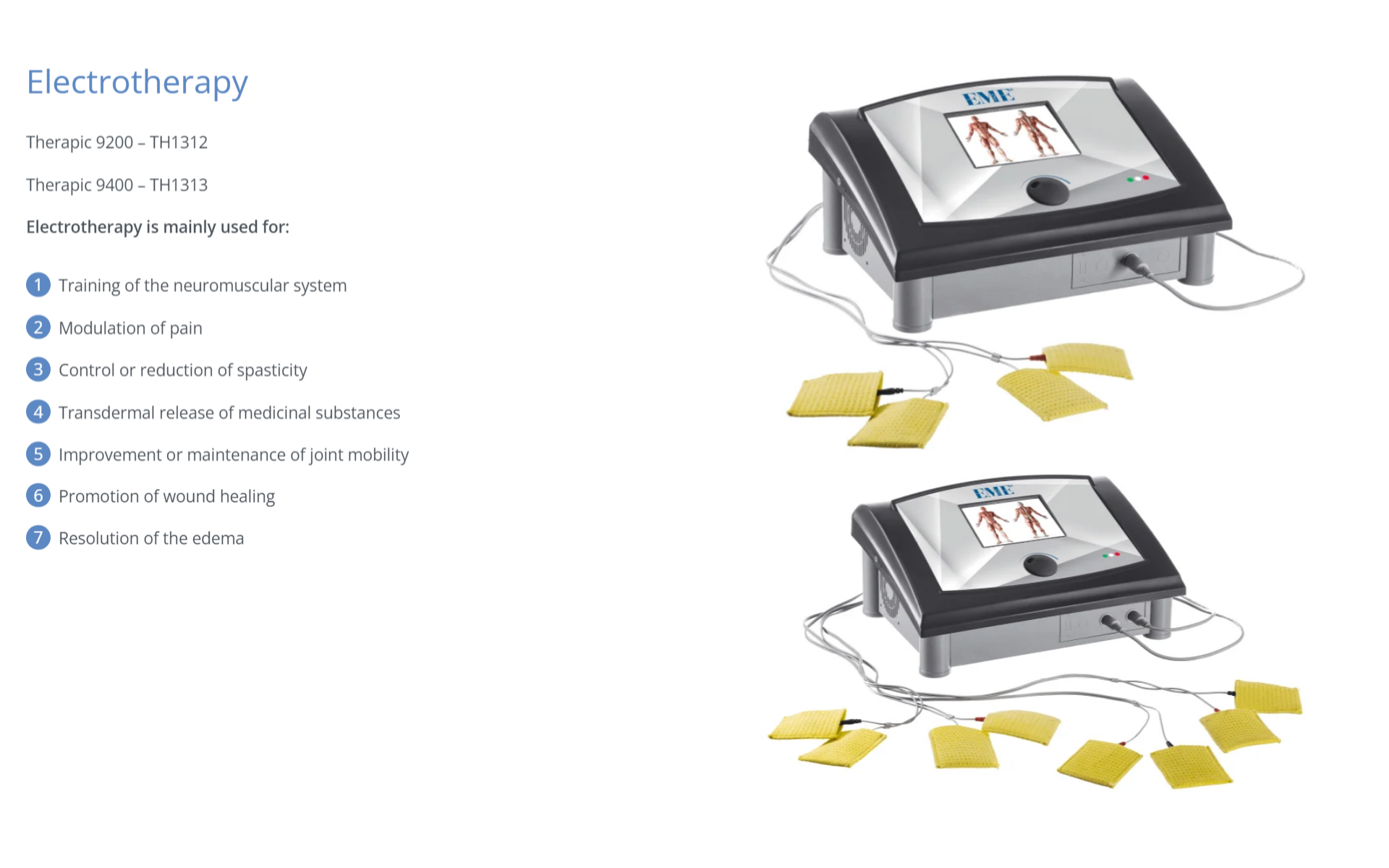 Electrotherapy

Therapic 9200 – TH1312

Therapic 9400 – TH1313

Electrotherapy is mainly used for:

1 Training of the neuromuscular system

2 Modulation of pain

3 Control or reduction of spasticity

4 Transdermal release of medicinal substances

5 Improvement or maintenance of joint mobility

6 Promotion of wound healing

7 Resolution of the edema

EME

EME